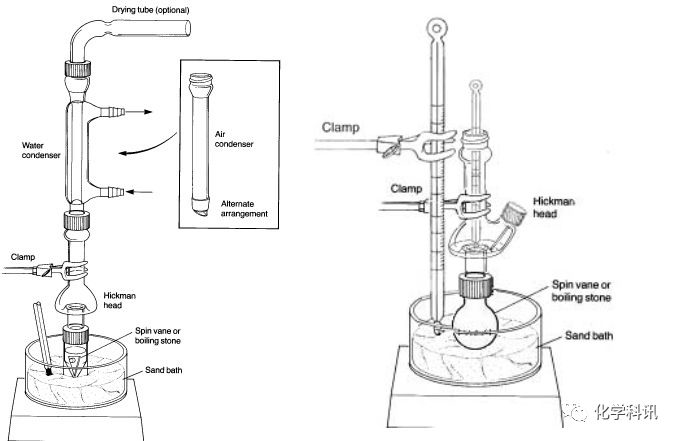 Drying tube (optional)

Water condenser

Air condenser

Alternate arrangement

Clamp

Hickman head

Spin vane or boiling stone

Sand bath

Clamp

Clamp

Hickman head

Spin vane or boiling stone

Sand bath

化学科讯